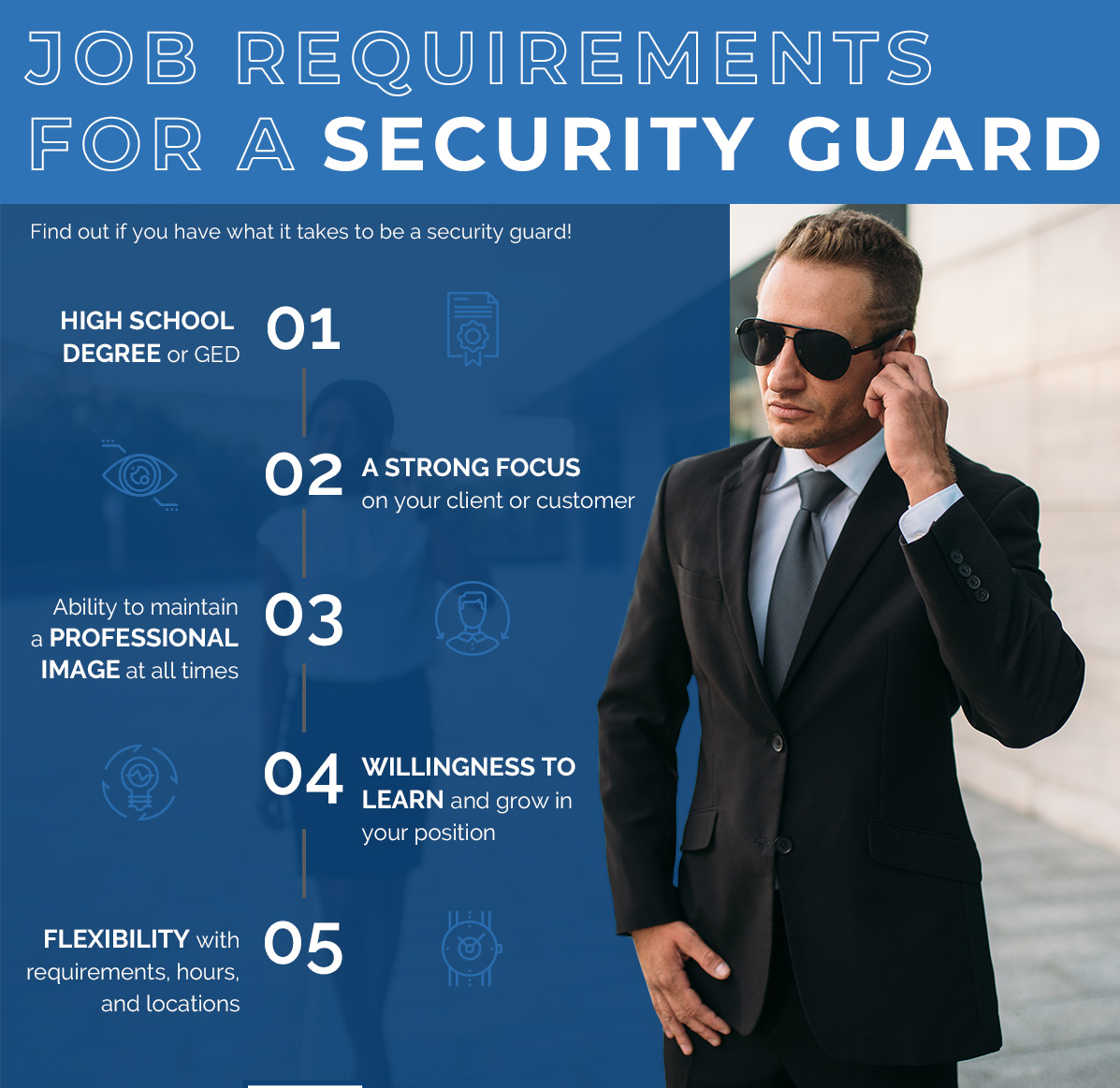 JOB REQUIREMENTS FOR A SECURITY GUARD

Find out if you have what it takes to be a security guard!

HIGH SCHOOL DEGREE or GED

01

02

A STRONG FOCUS on your client or customer

Ability to maintain a PROFESSIONAL IMAGE at all times

03

04

WILLINGNESS TO LEARN and grow in your position

FLEXIBILITY with requirements, hours, and locations

05