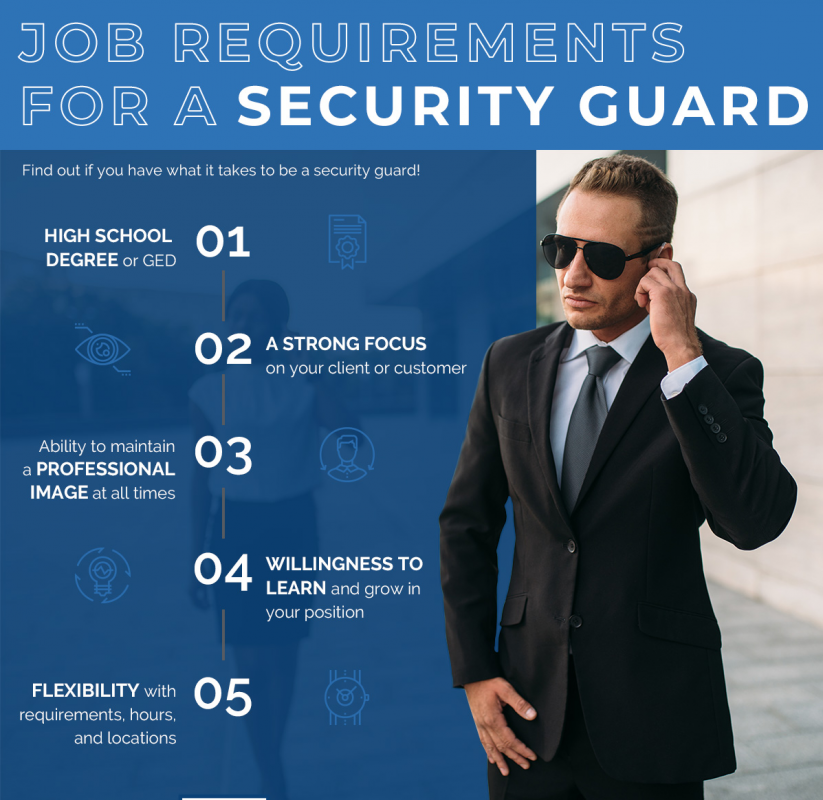 JOB REQUIREMENTS FOR A SECURITY GUARD

Find out if you have what it takes to be a security guard!

HIGH SCHOOL DEGREE or GED 01

02 A STRONG FOCUS on your client or customer

Ability to maintain a PROFESSIONAL IMAGE at all times 03

04 WILLINGNESS TO LEARN and grow in your position

FLEXIBILITY with requirements, hours, and locations 05